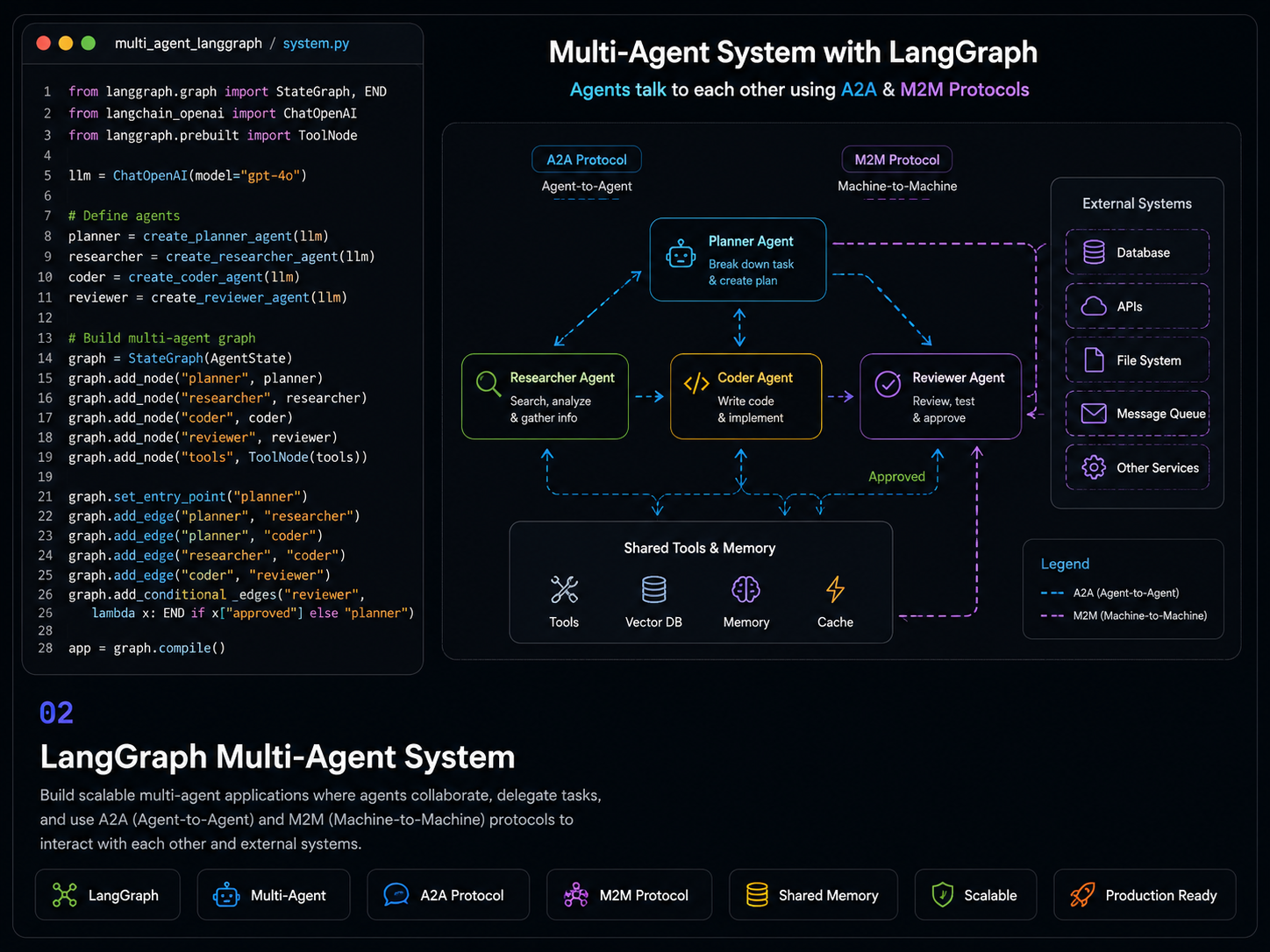 multi_agent_langgraph / system.py

1 from langgraph.graph import StateGraph, END
2 from langchain_openai import ChatOpenAI
3 from langgraph.prebuilt import ToolNode
4
5 llm = ChatOpenAI(model="gpt-4o")
6
7 # Define agents
8 planner = create_planner_agent(llm)
9 researcher = create_researcher_agent(llm)
10 coder = create_coder_agent(llm)
11 reviewer = create_reviewer_agent(llm)
12
13 # Build multi-agent graph
14 graph = StateGraph(AgentState)
15 graph.add_node("planner", planner)
16 graph.add_node("researcher", researcher)
17 graph.add_node("coder", coder)
18 graph.add_node("reviewer", reviewer)
19 graph.add_node("tools", ToolNode(tools))
19
21 graph.set_entry_point("planner")
22 graph.add_edge("planner", "researcher")
23 graph.add_edge("planner", "coder")
24 graph.add_edge("researcher", "coder")
25 graph.add_edge("coder", "reviewer")
26 graph.add_conditional _edges("reviewer",
26 lambda x: END if x["approved"] else "planner")
28
28 app = graph.compile()

Multi-Agent System with LangGraph

Agents talk to each other using A2A & M2M Protocols

A2A Protocol
Agent-to-Agent

M2M Protocol
Machine-to-Machine

Planner Agent
Break down task & create plan

Researcher Agent
Search, analyze & gather info

Coder Agent
Write code & implement

Reviewer Agent
Review, test & approve

Approved

Shared Tools & Memory
Tools
Vector DB
Memory
Cache

External Systems
Database
APIs
File System
Message Queue
Other Services

Legend
A2A (Agent-to-Agent)
M2M (Machine-to-Machine)

02

LangGraph Multi-Agent System

Build scalable multi-agent applications where agents collaborate, delegate tasks, and use A2A (Agent-to-Agent) and M2M (Machine-to-Machine) protocols to interact with each other and external systems.

LangGraph
Multi-Agent
A2A Protocol
M2M Protocol
Shared Memory
Scalable
Production Ready