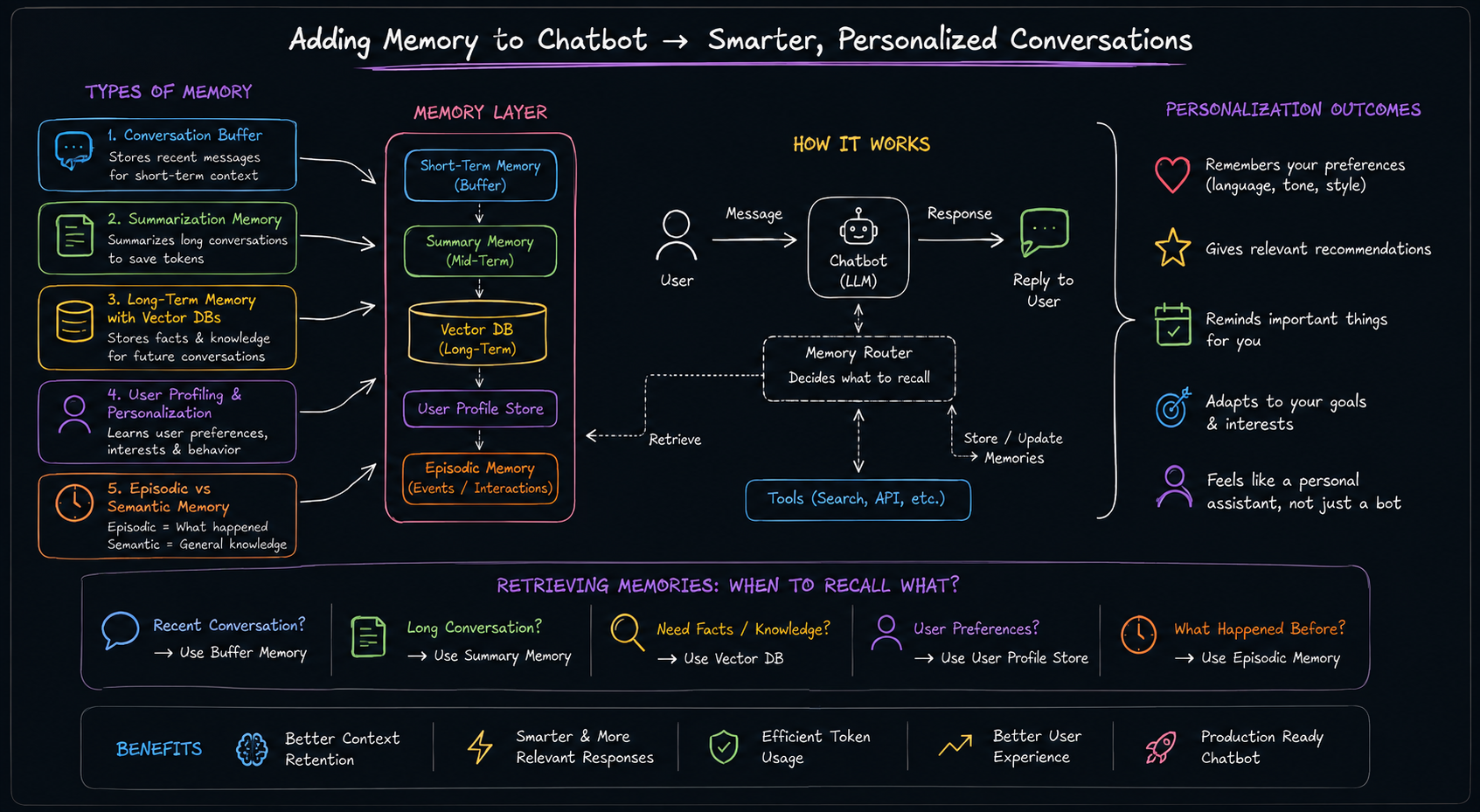 Adding Memory to Chatbot → Smarter, Personalized Conversations

TYPES OF MEMORY

1. Conversation Buffer
Stores recent messages for short-term context

2. Summarization Memory
Summarizes long conversations to save tokens

3. Long-Term Memory with Vector DBs
Stores facts & knowledge for future conversations

4. User Profiling & Personalization
Learns user preferences, interests & behavior

5. Episodic vs Semantic Memory
Episodic = What happened
Semantic = General knowledge

MEMORY LAYER

Short-Term Memory (Buffer)

Summary Memory (Mid-Term)

Vector DB (Long-Term)

User Profile Store

Episodic Memory (Events / Interactions)

HOW IT WORKS

User

Message

Chatbot (LLM)

Response

Reply to User

Memory Router
Decides what to recall

Retrieve

Store / Update Memories

Tools (Search, API, etc.)

PERSONALIZATION OUTCOMES

Remembers your preferences (language, tone, style)

Gives relevant recommendations

Reminds important things for you

Adapts to your goals & interests

Feels like a personal assistant, not just a bot

RETRIEVING MEMORIES: WHEN TO RECALL WHAT?

Recent Conversation?
→ Use Buffer Memory

Long Conversation?
→ Use Summary Memory

Need Facts / Knowledge?
→ Use Vector DB

User Preferences?
→ Use User Profile Store

What Happened Before?
→ Use Episodic Memory

BENEFITS

Better Context Retention

Smarter & More Relevant Responses

Efficient Token Usage

Better User Experience

Production Ready Chatbot